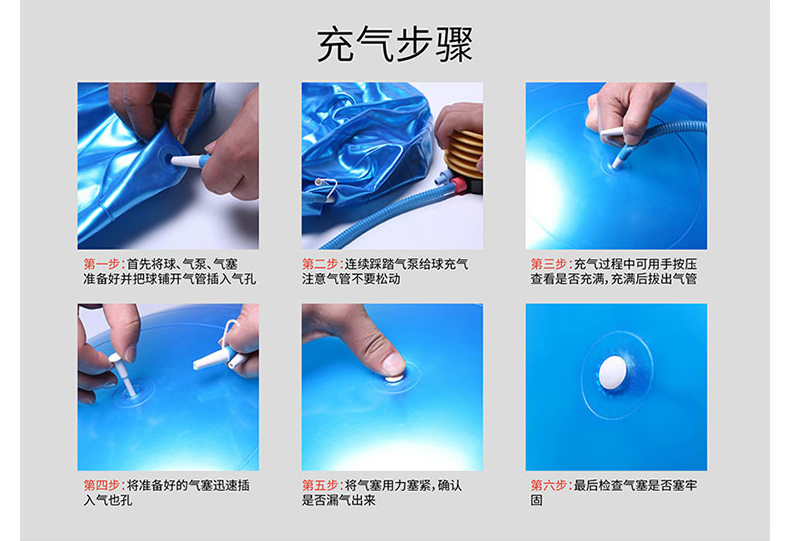 充气步骤

第一步：首先将球、气泵、气塞准备好并把球铺开气管插入气孔

第二步：连续踩踏气泵给球充气注意气管不要松动

第三步：充气过程中可用手按压查看是否充满，充满后拔出气管

第四步：将准备好的气塞迅速插入气也孔

第五步：将气塞用力塞紧，确认是否漏气出来

第六步：最后检查气塞是否塞牢固