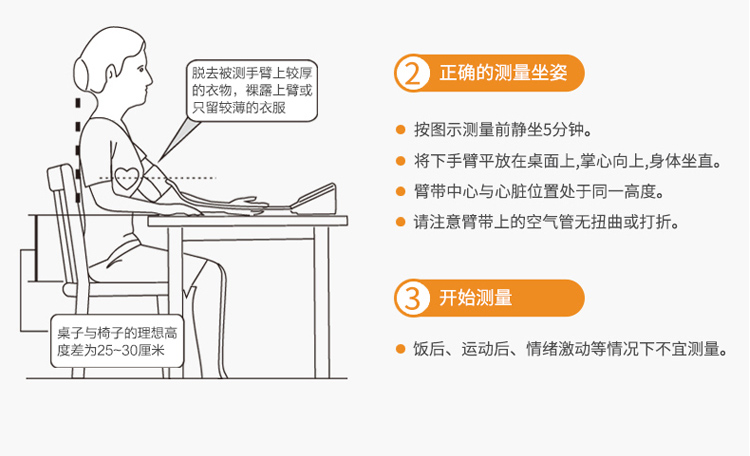 脱去被测手臂上较厚的衣物，裸露上臂或只留较薄的衣服

桌子与椅子的理想高度差为25~30厘米

2 正确的测量坐姿

● 按图示测量前静坐5分钟。
● 将下手臂平放在桌面上,掌心向上,身体坐直。
● 臂带中心与心脏位置处于同一高度。
● 请注意臂带上的空气管无扭曲或打折。

3 开始测量

● 饭后、运动后、情绪激动等情况下不宜测量。