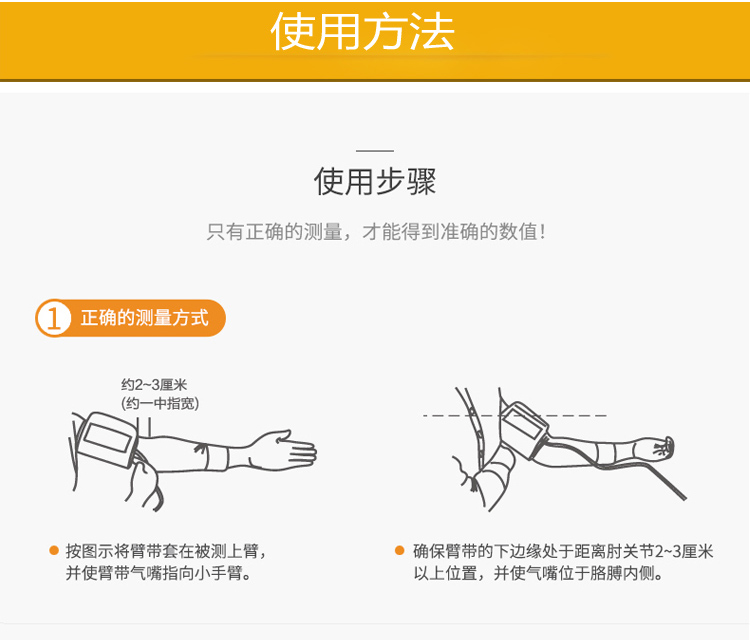 使用方法

使用步骤

只有正确的测量，才能得到准确的数值！

1 正确的测量方式

约2~3厘米
(约一中指宽)

按图示将臂带套在被测上臂，并使臂带气嘴指向小手臂。

确保臂带的下边缘处于距离肘关节2~3厘米以上位置，并使气嘴位于胳膊内侧。