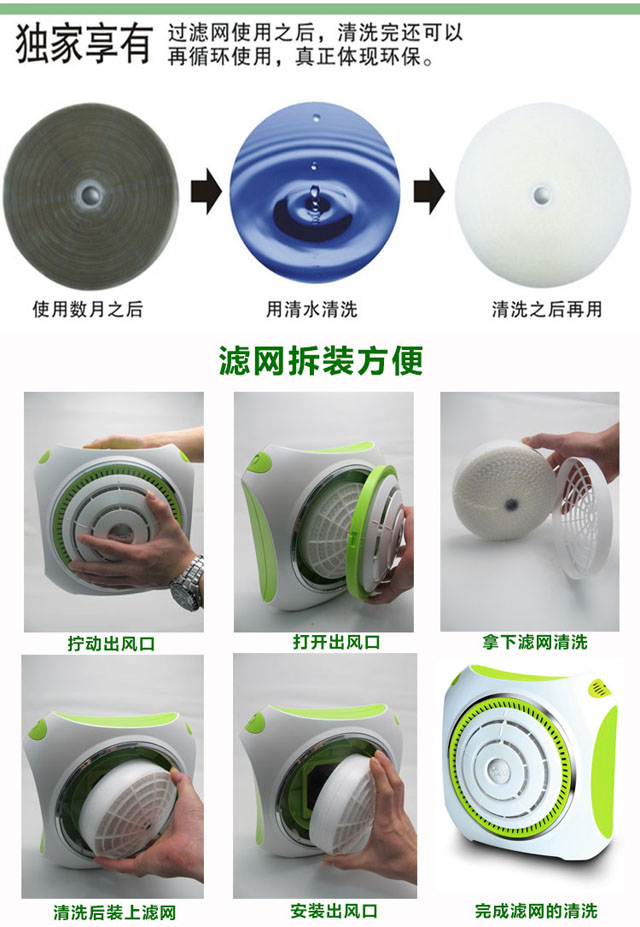 独家享有 过滤网使用之后，清洗完还可以再循环使用，真正体现环保。

使用数月之后

用清水清洗

清洗之后再用

滤网拆装方便

拧动出风口

打开出风口

拿下滤网清洗

清洗后装上滤网

安装出风口

完成滤网的清洗