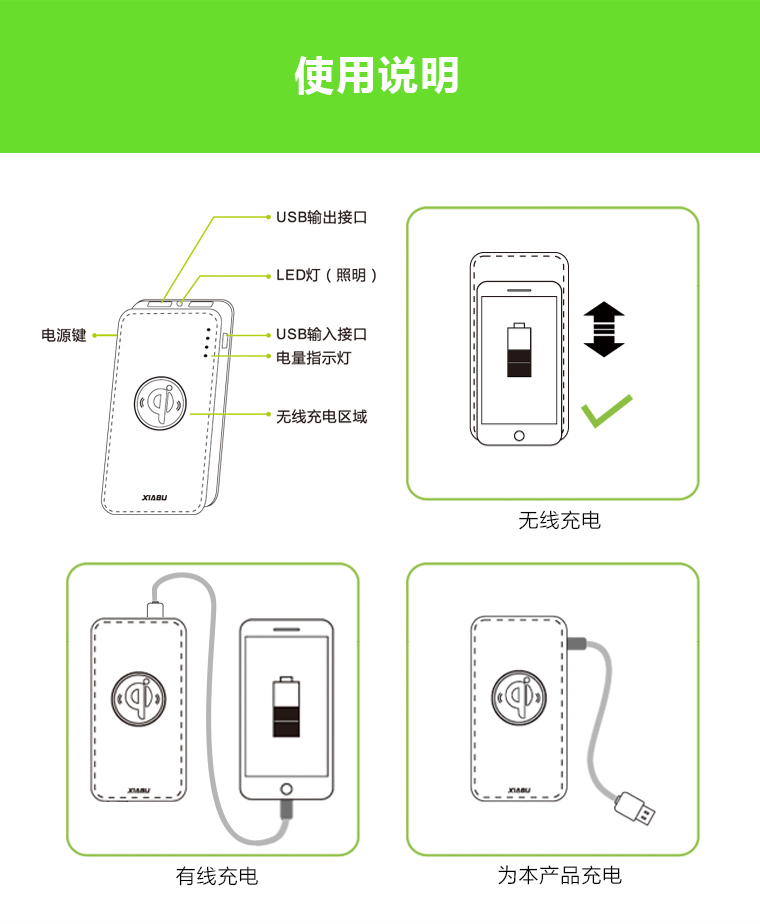 使用说明

USB输出接口
LED灯（照明）
电源键
USB输入接口
电量指示灯
无线充电区域
XIABU

无线充电

XIABU
有线充电

XIABU
为本产品充电