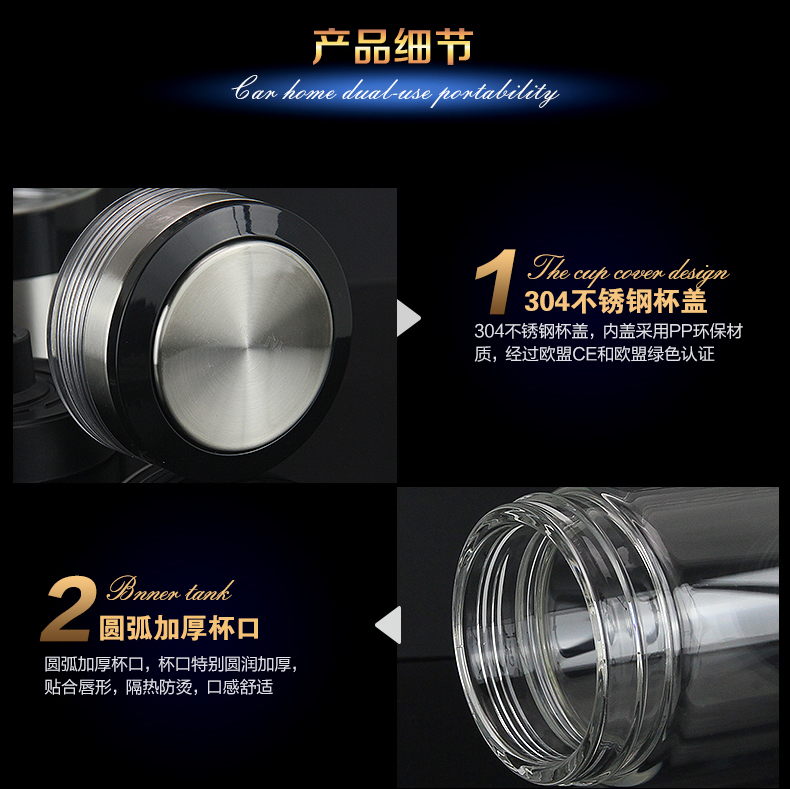 产品细节
Car home dual-use portability

1 The cup cover design
304不锈钢杯盖
304不锈钢杯盖，内盖采用PP环保材质，经过欧盟CE和欧盟绿色认证

2 Bnner tank
圆弧加厚杯口
圆弧加厚杯口，杯口特别圆润加厚，贴合唇形，隔热防烫，口感舒适