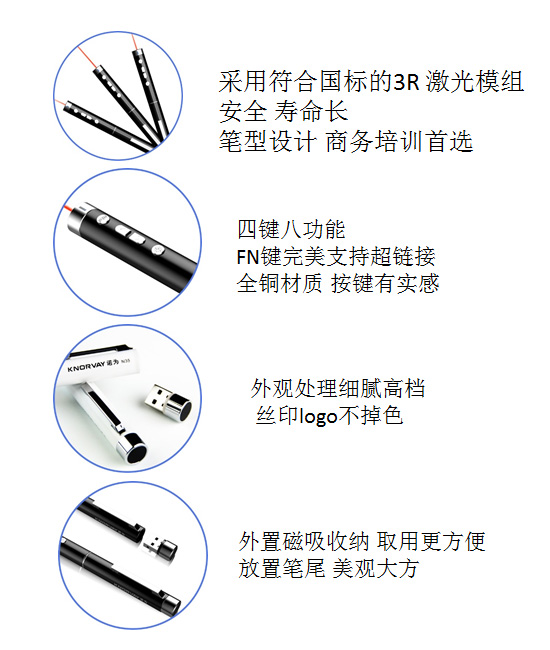 采用符合国标的3R 激光模组
安全 寿命长
笔型设计 商务培训首选

四键八功能
FN键完美支持超链接
全铜材质 按键有实感

KNORVAY 诺为 N35

外观处理细腻高档
丝印logo不掉色

外置磁吸收纳 取用更方便
放置笔尾 美观大方