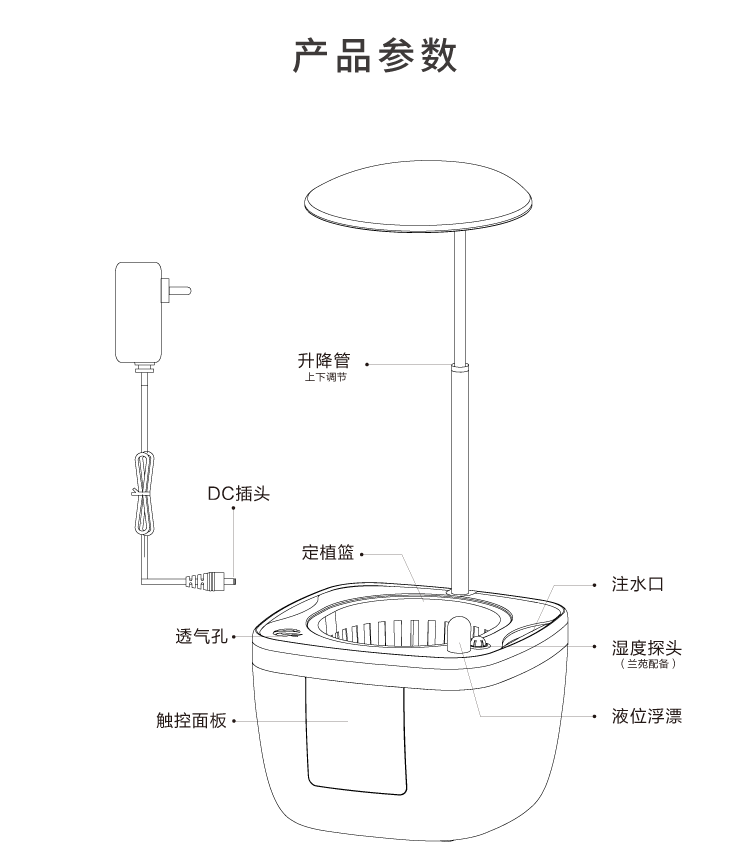 产品参数

升降管
上下调节

DC插头

定植篮

注水口

透气孔

湿度探头
（兰苑配备）

触控面板

液位浮漂