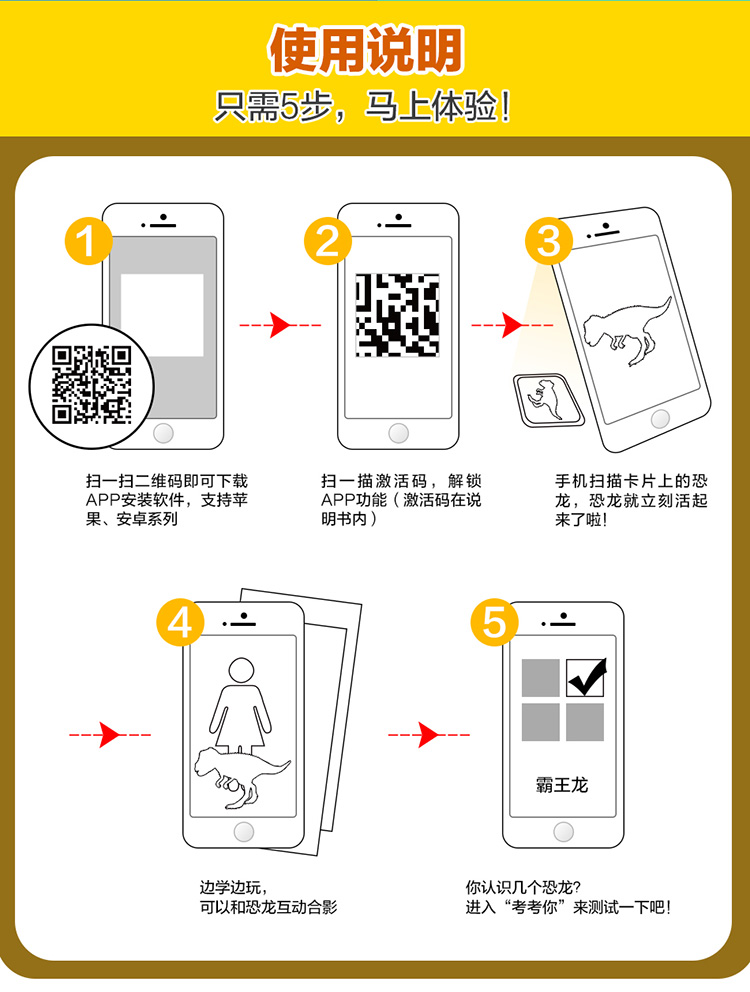 使用说明

只需5步，马上体验！

1

扫一扫二维码即可下载APP安装软件，支持苹果、安卓系列

2

扫一描激活码，解锁APP功能（激活码在说明书内）

3

手机扫描卡片上的恐龙，恐龙就立刻活起来了啦！

4

边学边玩，
可以和恐龙互动合影

5

霸王龙

你认识几个恐龙？
进入“考考你”来测试一下吧！