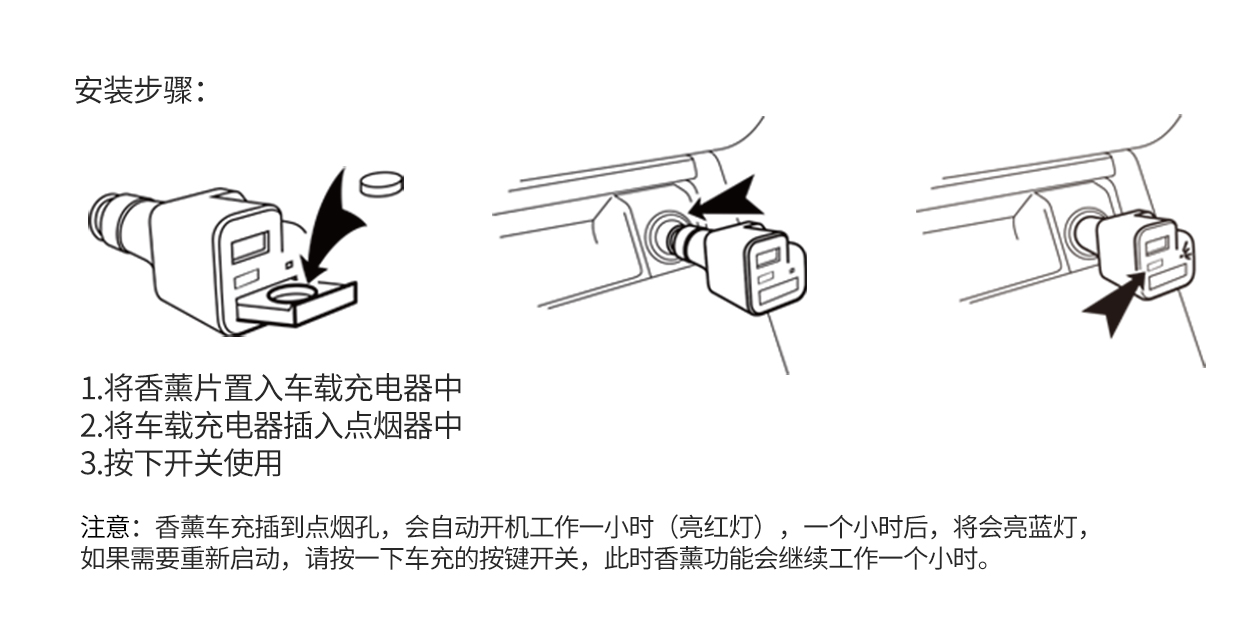 安装步骤：

1.将香薰片置入车载充电器中
2.将车载充电器插入点烟器中
3.按下开关使用

注意：香薰车充插到点烟孔，会自动开机工作一小时（亮红灯），一个小时后，将会亮蓝灯，如果需要重新启动，请按一下车充的按键开关，此时香薰功能会继续工作一个小时。