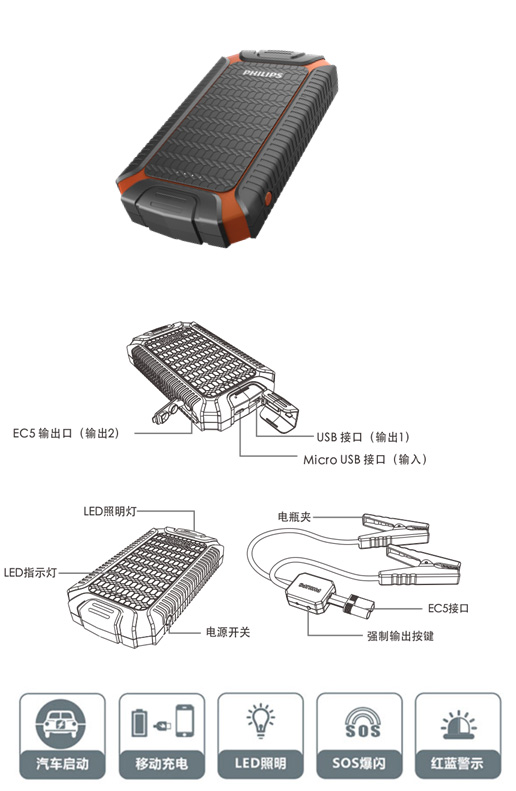 PHILIPS

EC5 输出口（输出2）
USB 接口（输出1）
Micro USB 接口（输入）

LED照明灯
LED指示灯
电源开关
电瓶夹
EC5接口
强制输出按键

SOS

汽车启动
移动充电
LED照明
SOS爆闪
红蓝警示